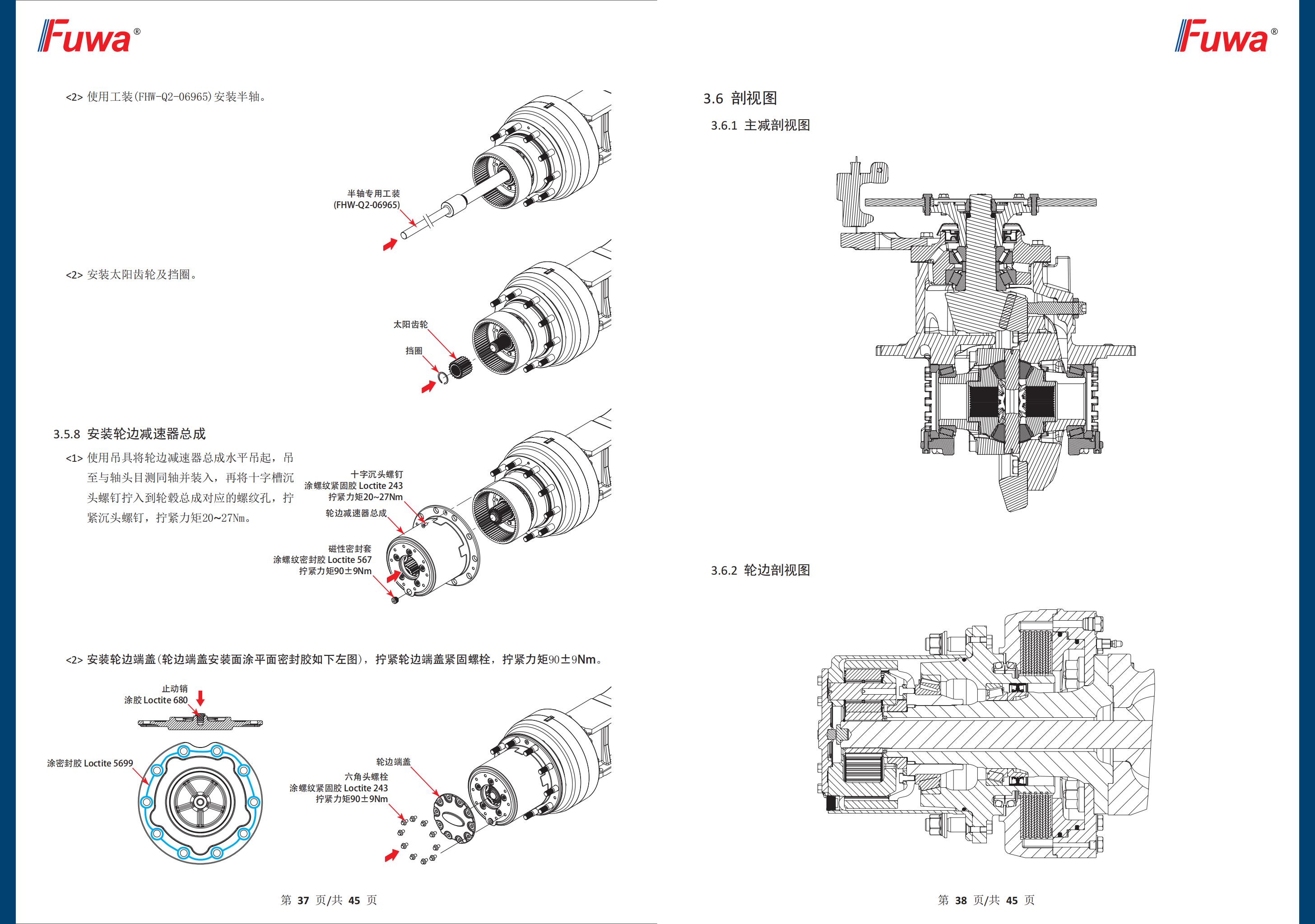 Fuwa®

<2> 使用工装(FHW-Q2-06965)安装半轴。

半轴专用工装
(FHW-Q2-06965)

<2> 安装太阳齿轮及挡圈。

太阳齿轮

挡圈

3.5.8 安装轮边减速器总成

<1> 使用吊具将轮边减速器总成水平吊起，吊至与轴头目测同轴并装入，再将十字槽沉头螺钉拧入到轮毂总成对应的螺纹孔，拧紧沉头螺钉，拧紧力矩20~27Nm。

十字沉头螺钉
涂螺纹紧固胶 Loctite 243
拧紧力矩20~27Nm

轮边减速器总成

磁性密封套
涂螺纹密封胶 Loctite 567
拧紧力矩90±9Nm

<2> 安装轮边端盖(轮边端盖安装面涂平面密封胶如下左图)，拧紧轮边端盖紧固螺栓，拧紧力矩90±9Nm。

止动销
涂胶 Loctite 680

涂密封胶 Loctite 5699

轮边端盖

六角头螺栓
涂螺纹紧固胶 Loctite 243
拧紧力矩90±9Nm

第 37 页/共 45 页

Fuwa®

3.6 剖视图

3.6.1 主减剖视图

3.6.2 轮边剖视图

第 38 页/共 45 页